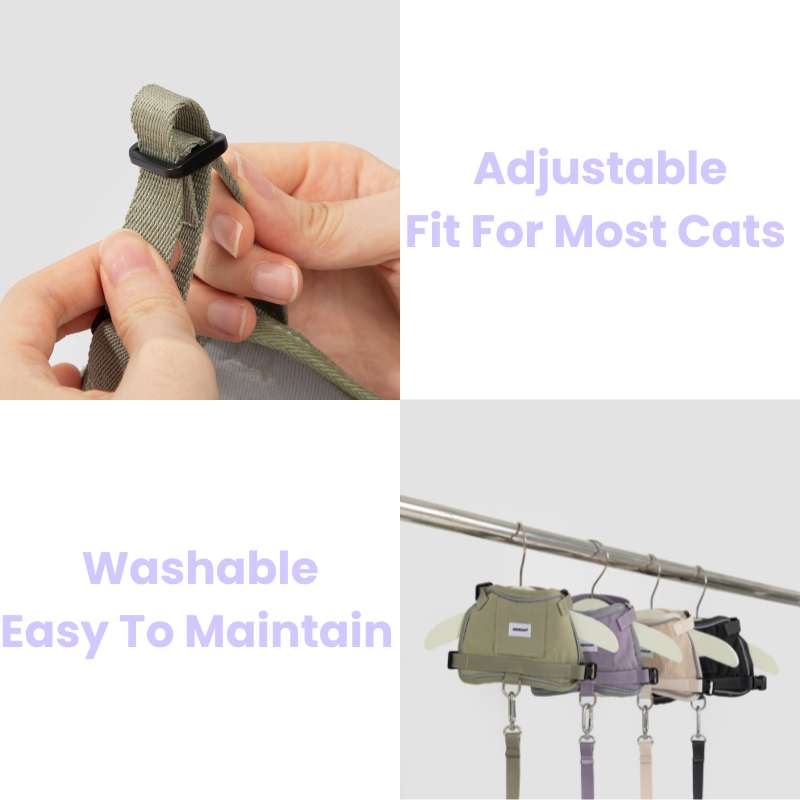 Adjustable
Fit For Most Cats

Washable
Easy To Maintain