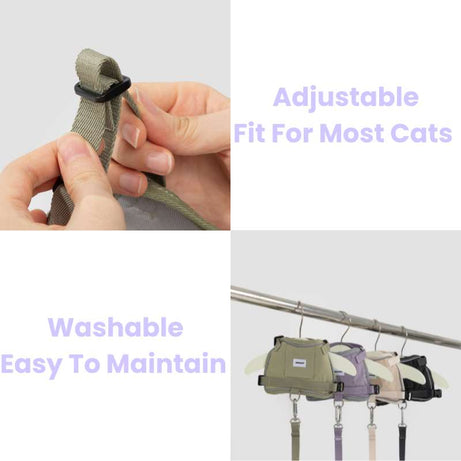 Adjustable
Fit For Most Cats

Washable
Easy To Maintain